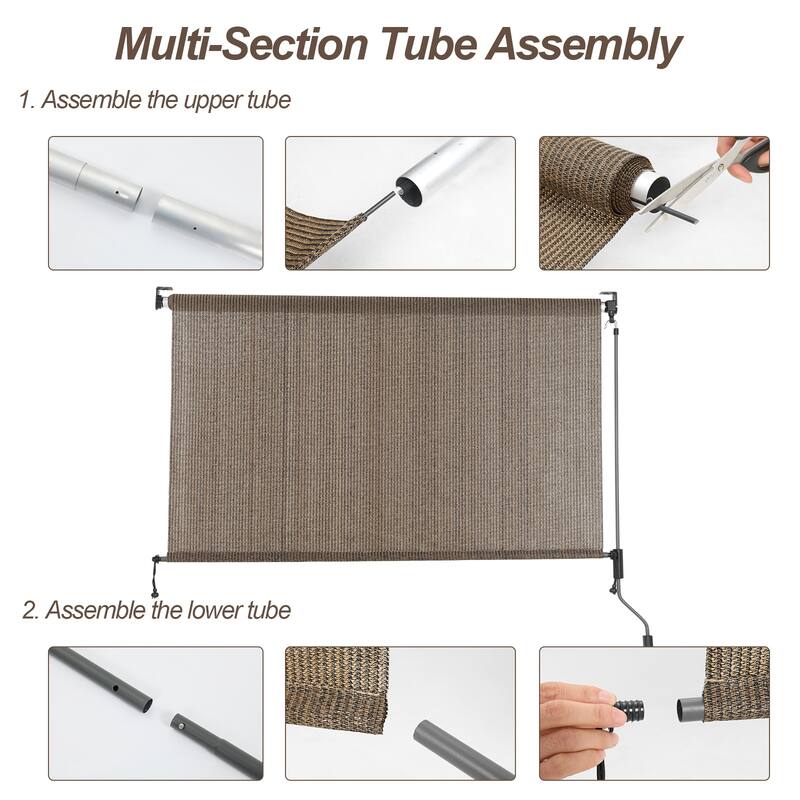 Multi-Section Tube Assembly

1. Assemble the upper tube

2. Assemble the lower tube