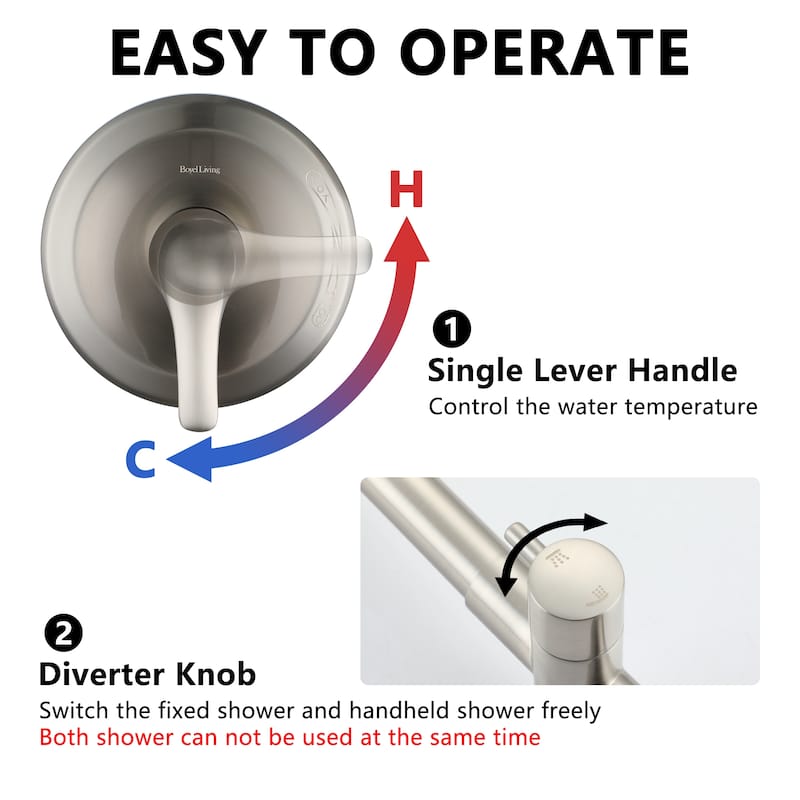 EASY TO OPERATE

Boyel Living

H

C

1
Single Lever Handle
Control the water temperature

2
Diverter Knob
Switch the fixed shower and handheld shower freely
Both shower can not be used at the same time