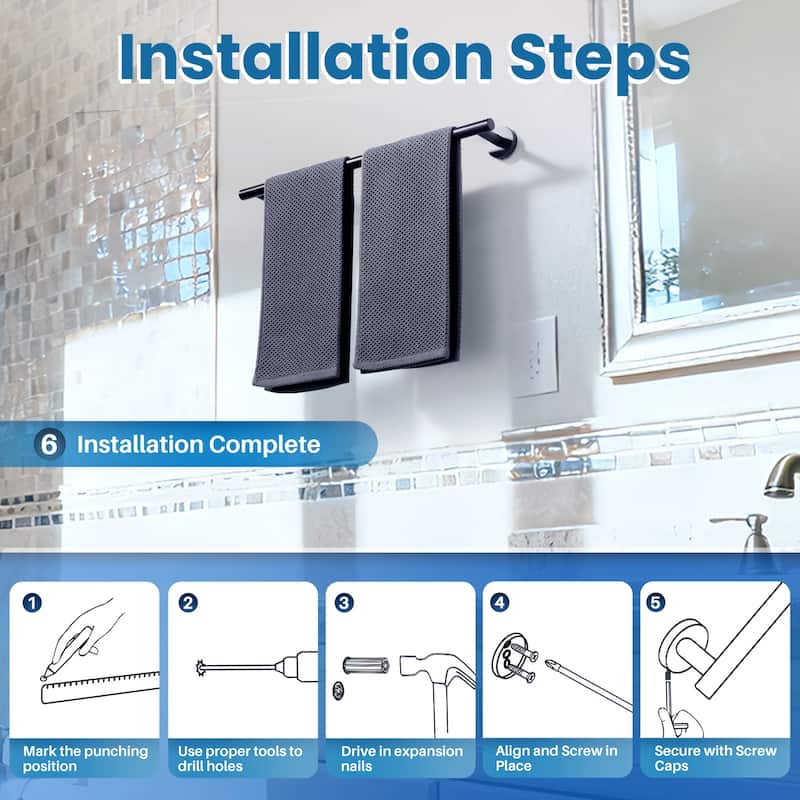 Installation Steps

6 Installation Complete

1 Mark the punching position

2 Use proper tools to drill holes

3 Drive in expansion nails

4 Align and Screw in Place

5 Secure with Screw Caps