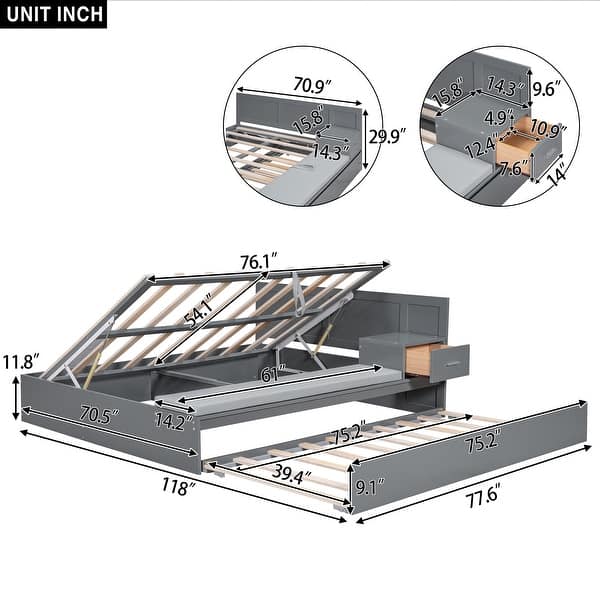 UNIT INCH

70.9″
15.8″
14.3″
29.9″

15.8″
14.3″
9.6″
4.9″
10.9″
12.4″
7.6″
14″

76.1″
54.1″
11.8″
61″
70.5″
14.2″
75.2″
75.2″
39.4″
9.1″
118″
77.6″