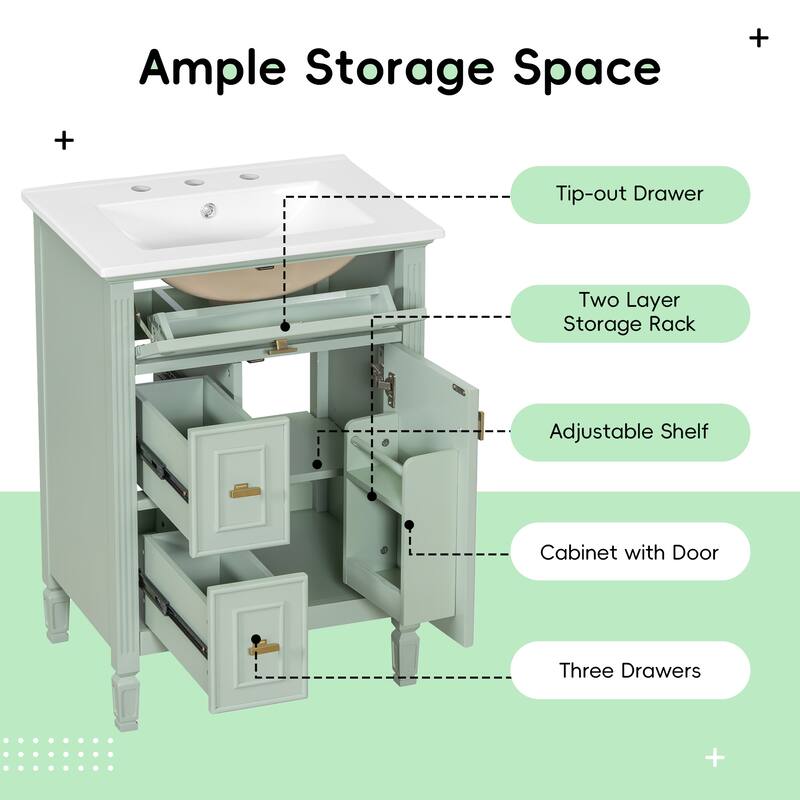 Ample Storage Space

Tip-out Drawer

Two Layer Storage Rack

Adjustable Shelf

Cabinet with Door

Three Drawers