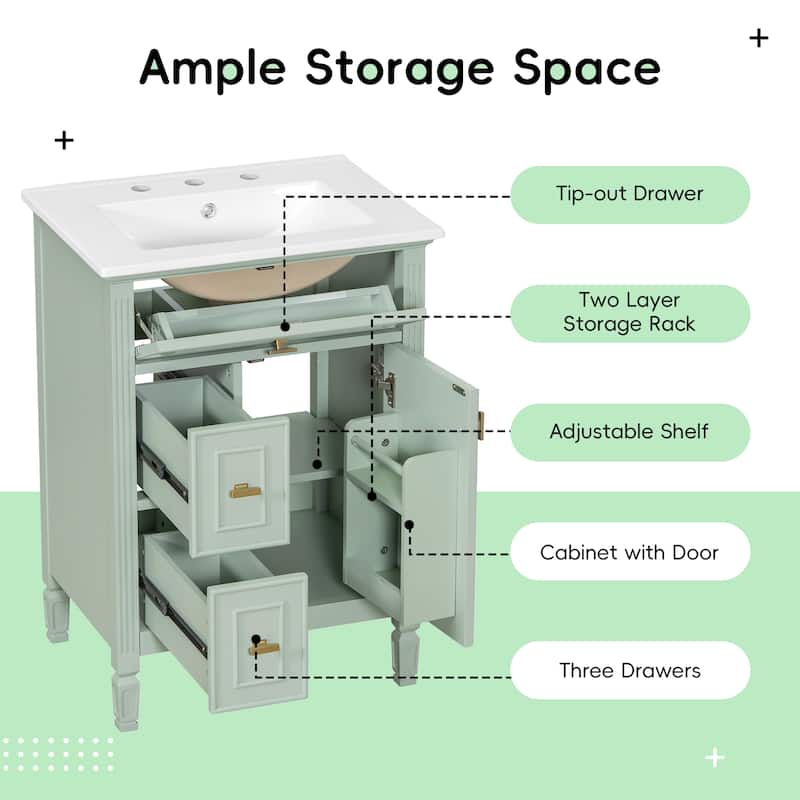 Ample Storage Space

Tip-out Drawer

Two Layer Storage Rack

Adjustable Shelf

Cabinet with Door

Three Drawers