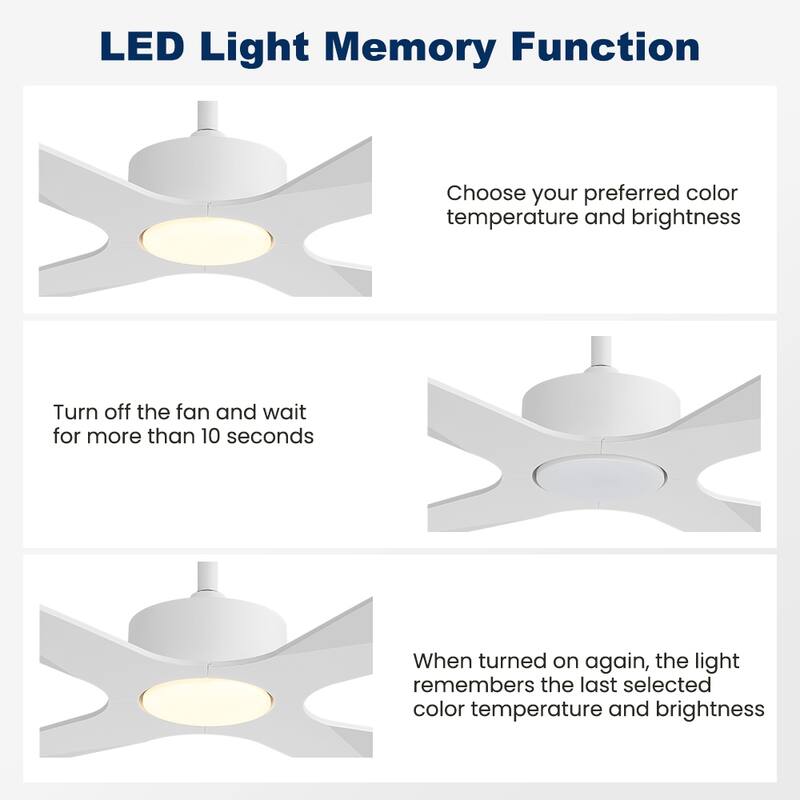 LED Light Memory Function

Choose your preferred color temperature and brightness

Turn off the fan and wait for more than 10 seconds

When turned on again, the light remembers the last selected color temperature and brightness