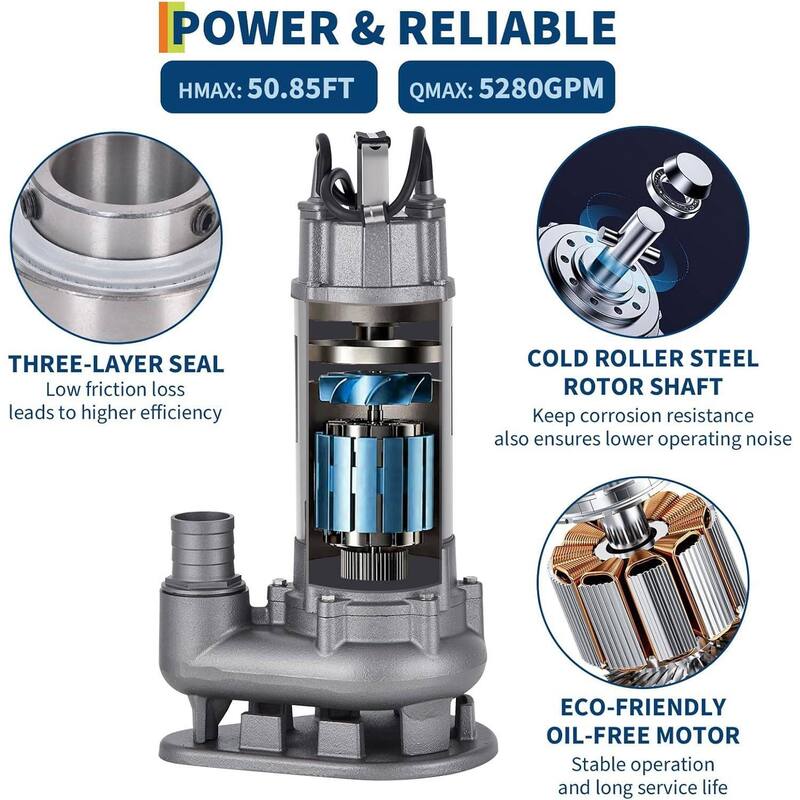 POWER & RELIABLE

HMAX: 50.85FT

QMAX: 5280GPM

THREE-LAYER SEAL
Low friction loss leads to higher efficiency

COLD ROLLER STEEL ROTOR SHAFT
Keep corrosion resistance also ensures lower operating noise

ECO-FRIENDLY OIL-FREE MOTOR
Stable operation and long service life