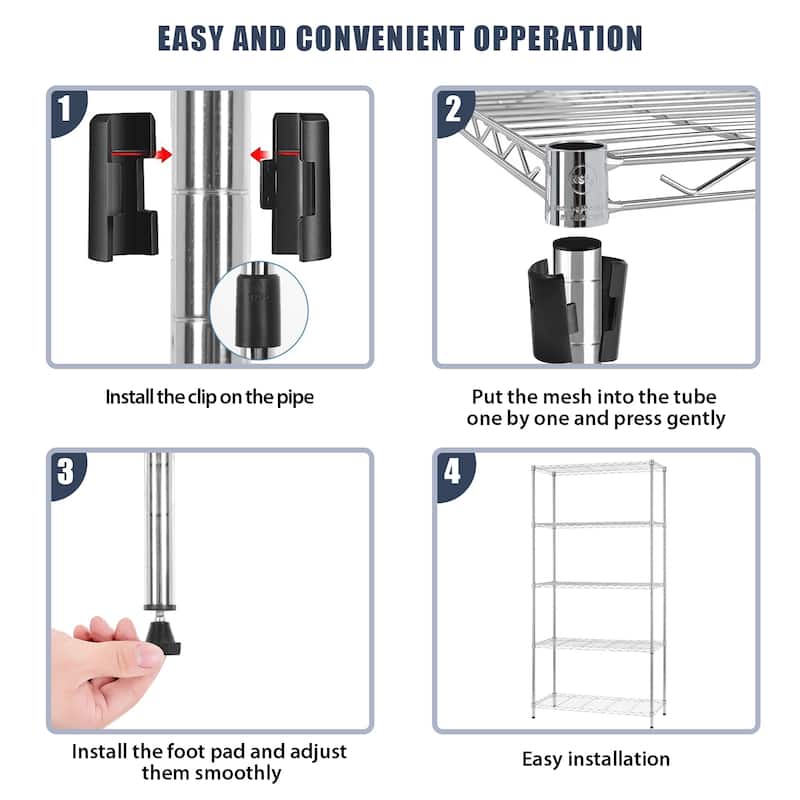 EASY AND CONVENIENT OPPERATION

1

Install the clip on the pipe

2

Put the mesh into the tube one by one and press gently

3

Install the foot pad and adjust them smoothly

4

Easy installation