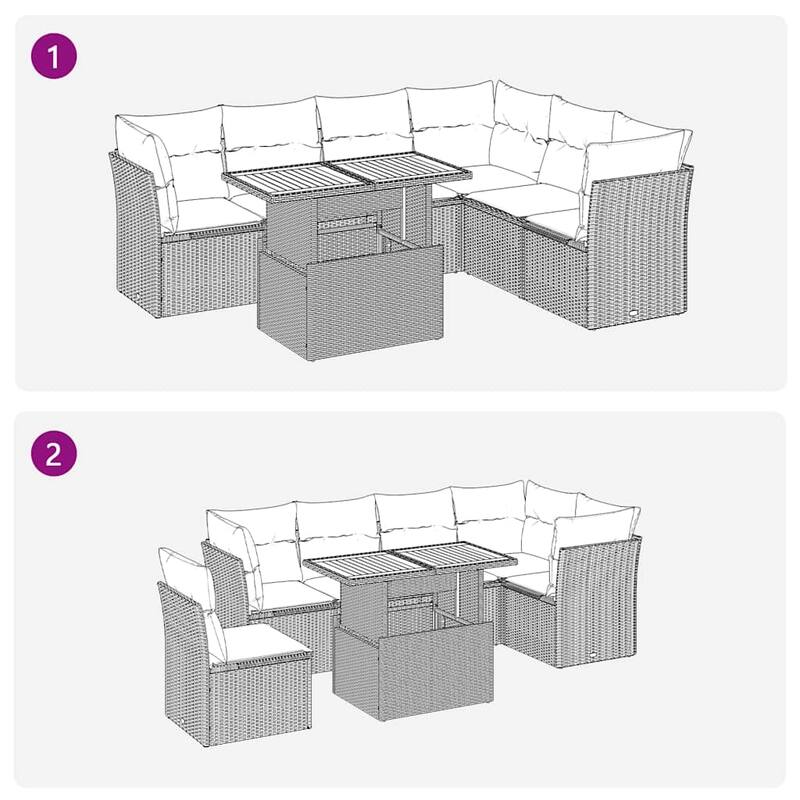 1

2