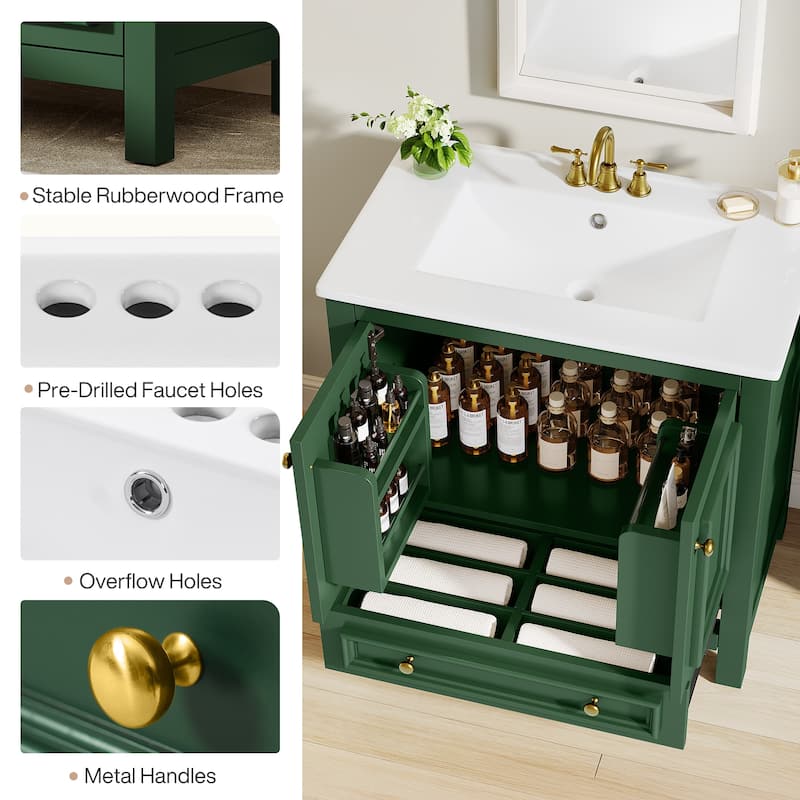 Stable Rubberwood Frame

Pre-Drilled Faucet Holes

Overflow Holes

Metal Handles