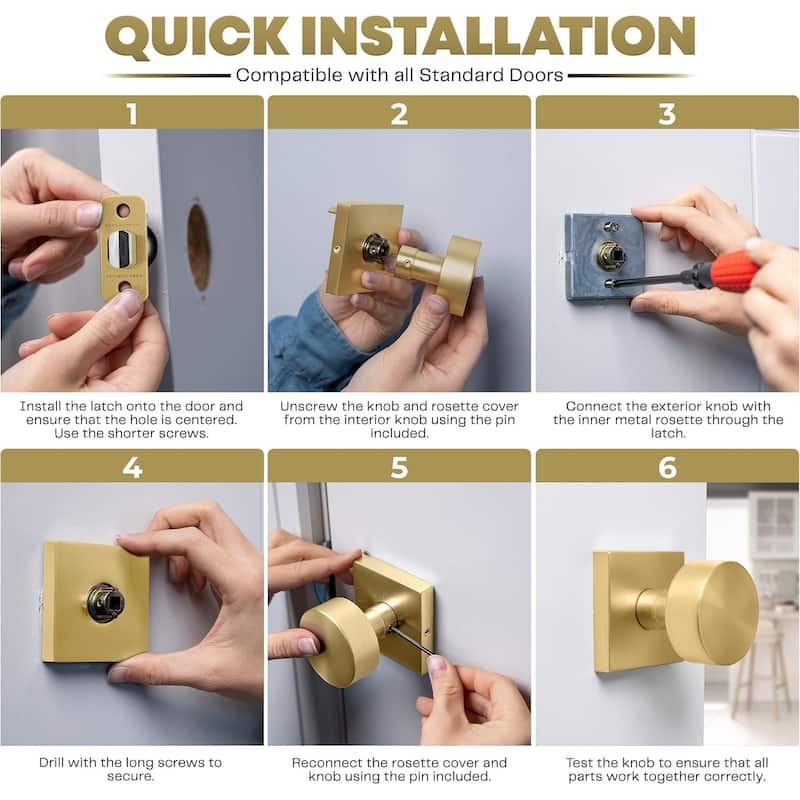 QUICK INSTALLATION

Compatible with all Standard Doors

1

Install the latch onto the door and ensure that the hole is centered. Use the shorter screws.

2

Unscrew the knob and rosette cover from the interior knob using the pin included.

3

Connect the exterior knob with the inner metal rosette through the latch.

4

Drill with the long screws to secure.

5

Reconnect the rosette cover and knob using the pin included.

6

Test the knob to ensure that all parts work together correctly.