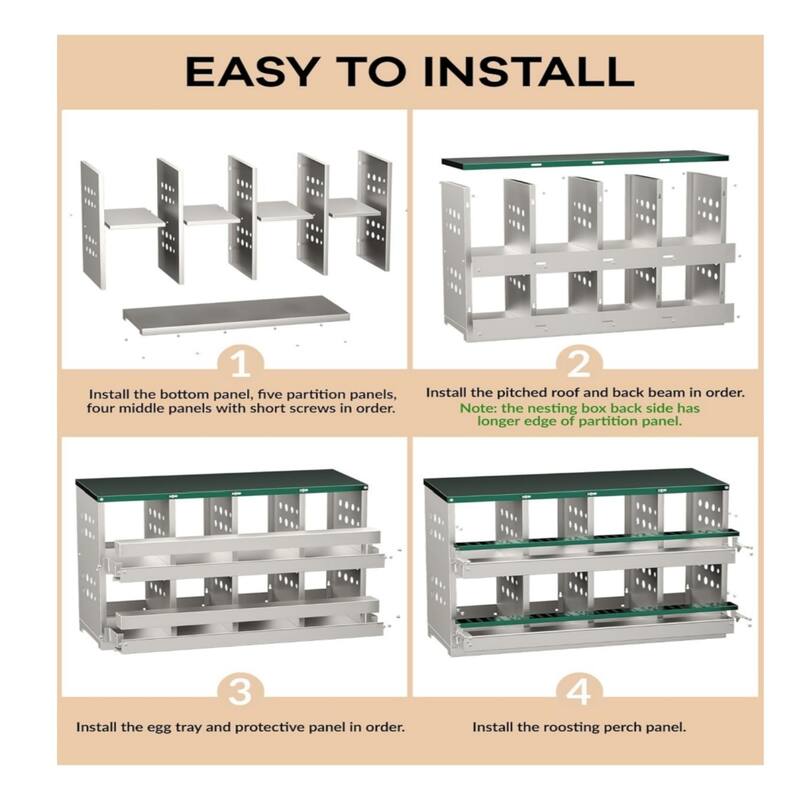 EASY TO INSTALL

1

Install the bottom panel, five partition panels, four middle panels with short screws in order.

2

Install the pitched roof and back beam in order.

Note: the nesting box back side has longer edge of partition panel.

3

Install the egg tray and protective panel in order.

4

Install the roosting perch panel.