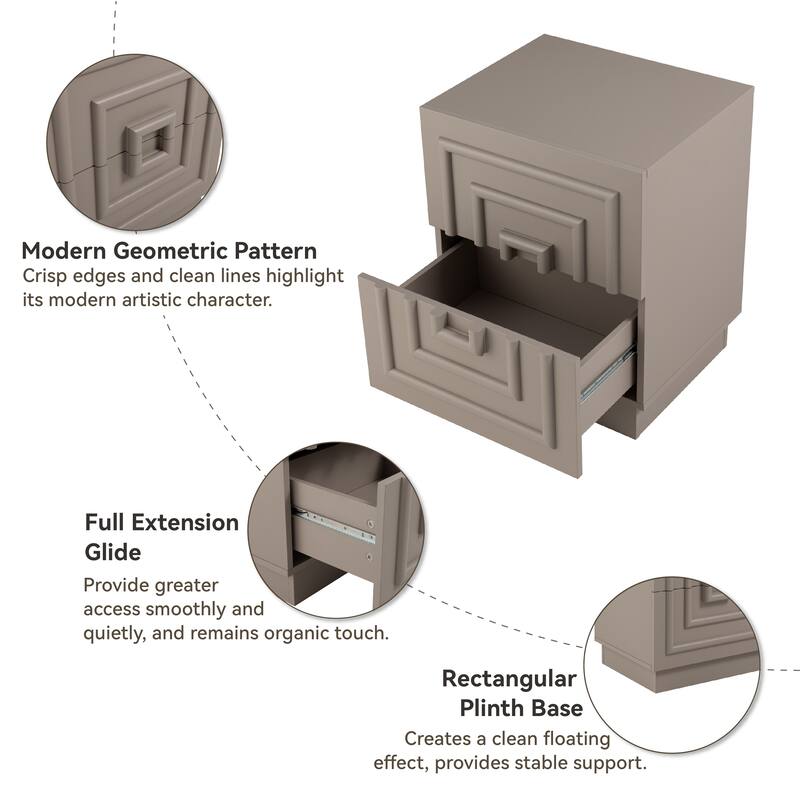 Modern Geometric Pattern
Crisp edges and clean lines highlight its modern artistic character.

Full Extension Glide
Provide greater access smoothly and quietly, and remains organic touch.

Rectangular Plinth Base
Creates a clean floating effect, provides stable support.