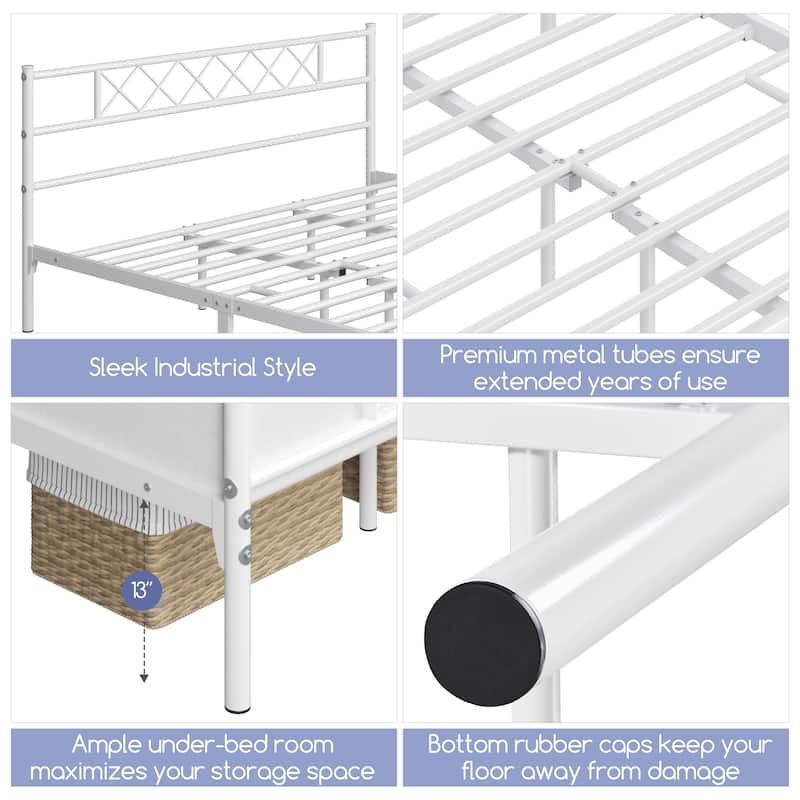 Sleek Industrial Style

Premium metal tubes ensure extended years of use

13"

Ample under-bed room maximizes your storage space

Bottom rubber caps keep your floor away from damage