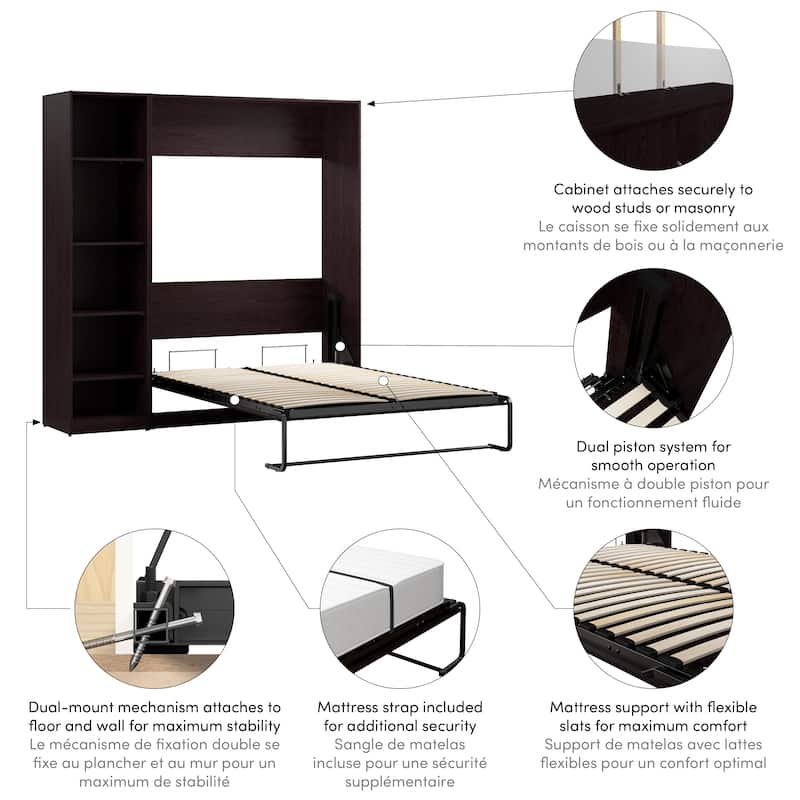 Cabinet attaches securely to wood studs or masonry
Le caisson se fixe solidement aux montants de bois ou à la maçonnerie

Dual piston system for smooth operation
Mécanisme à double piston pour un fonctionnement fluide

Dual-mount mechanism attaches to floor and wall for maximum stability
Le mécanisme de fixation double se fixe au plancher et au mur pour un maximum de stabilité

Mattress strap included for additional security
Sangle de matelas incluse pour une sécurité supplémentaire

Mattress support with flexible slats for maximum comfort
Support de matelas avec lattes flexibles pour un confort optimal