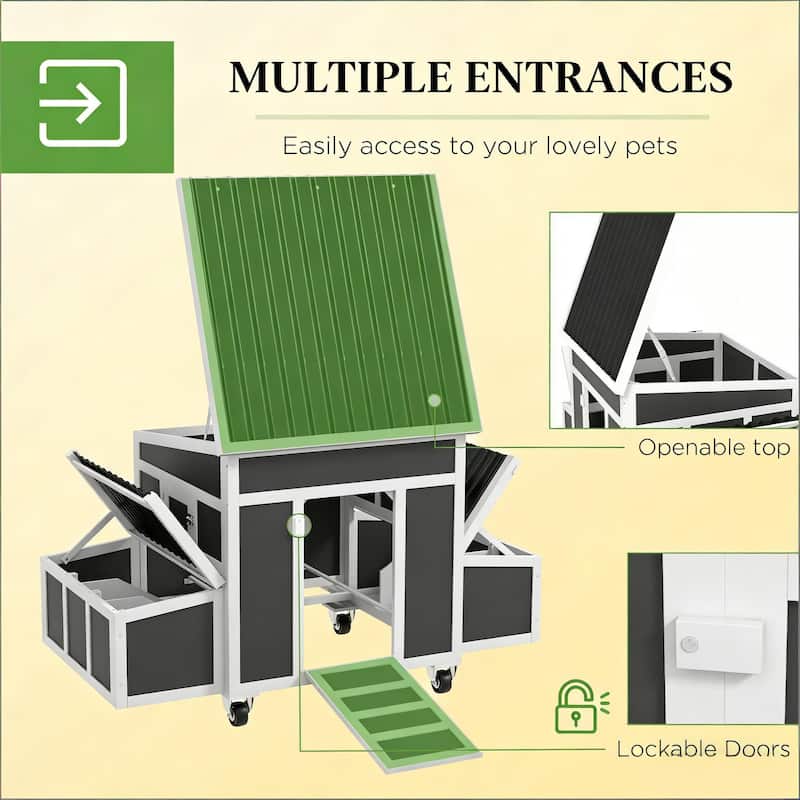 MULTIPLE ENTRANCES

Easily access to your lovely pets

Openable top

Lockable Doors