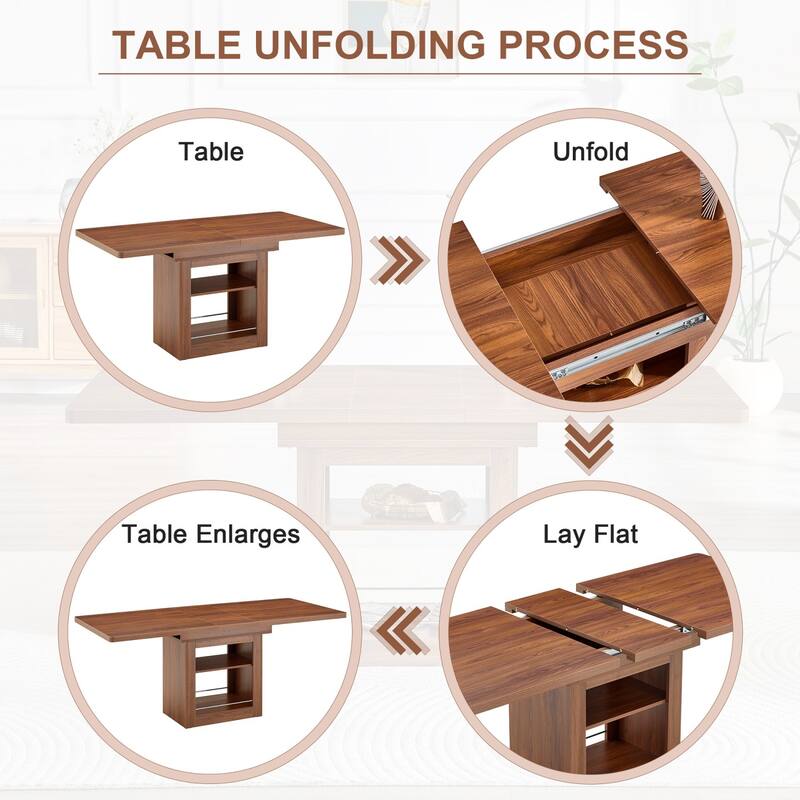 TABLE UNFOLDING PROCESS

Table

Unfold

Lay Flat

Table Enlarges