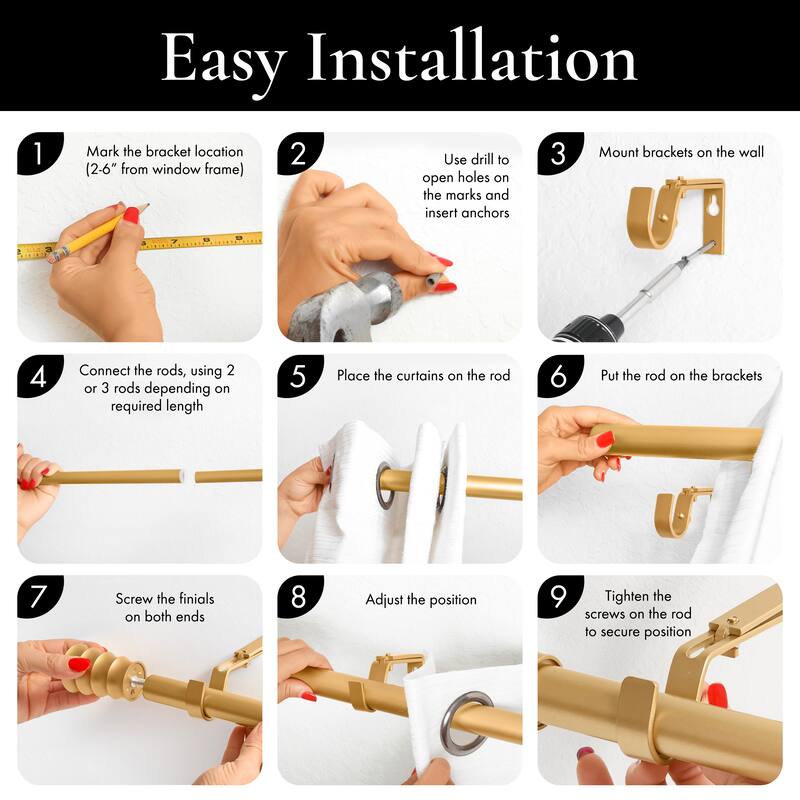 Easy Installation

1 Mark the bracket location (2-6" from window frame)

2 Use drill to open holes on the marks and insert anchors

3 Mount brackets on the wall

4 Connect the rods, using 2 or 3 rods depending on required length

5 Place the curtains on the rod

6 Put the rod on the brackets

7 Screw the finials on both ends

8 Adjust the position

9 Tighten the screws on the rod to secure position