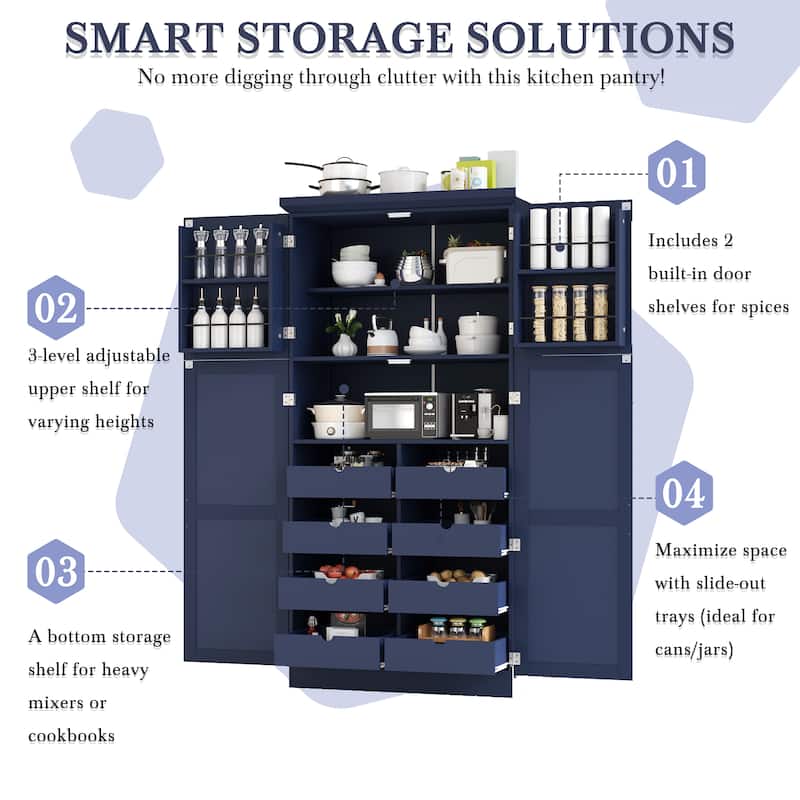 SMART STORAGE SOLUTIONS

No more digging through clutter with this kitchen pantry!

01

Includes 2 built-in door shelves for spices

02

3-level adjustable upper shelf for varying heights

03

A bottom storage shelf for heavy mixers or cookbooks

04

Maximize space with slide-out trays (ideal for cans/jars)