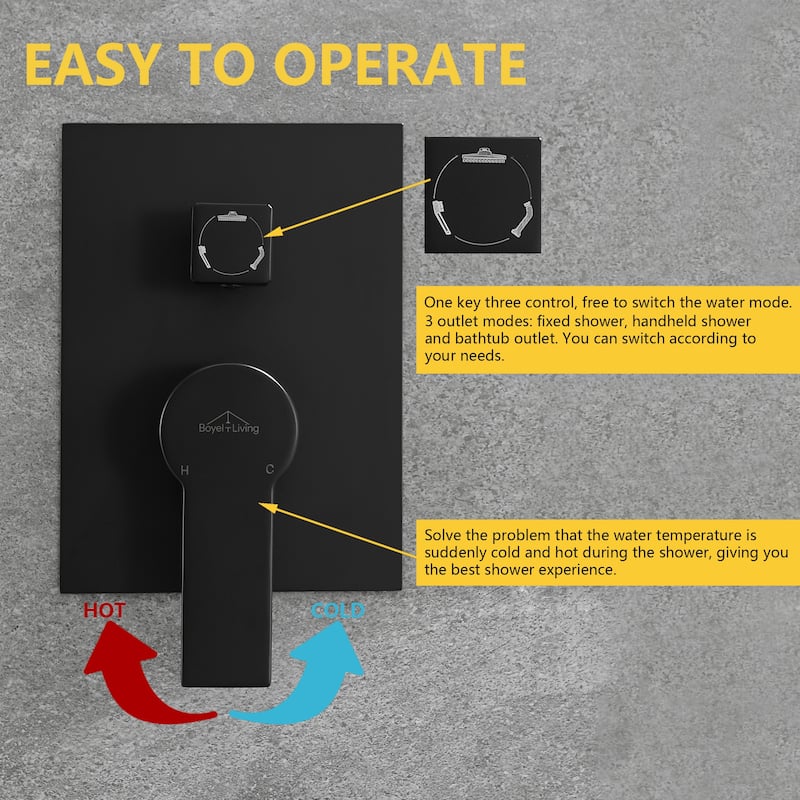 EASY TO OPERATE

One key three control, free to switch the water mode. 3 outlet modes: fixed shower, handheld shower and bathtub outlet. You can switch according to your needs.

Boyel Living

H

C

Solve the problem that the water temperature is suddenly cold and hot during the shower, giving you the best shower experience.

HOT

COLD