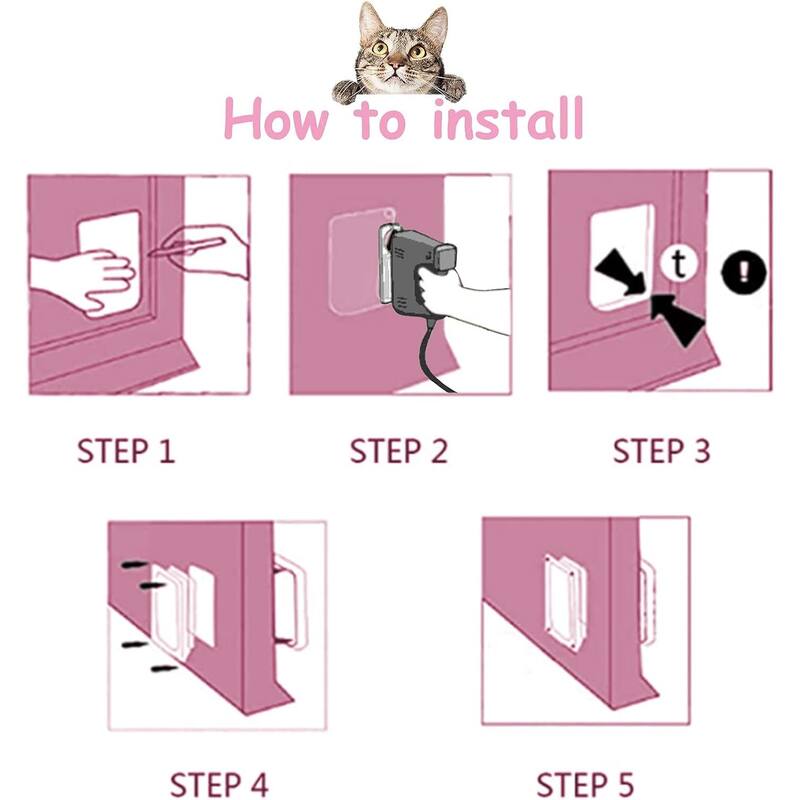 How to install

t

!

STEP 1

STEP 2

STEP 3

STEP 4

STEP 5