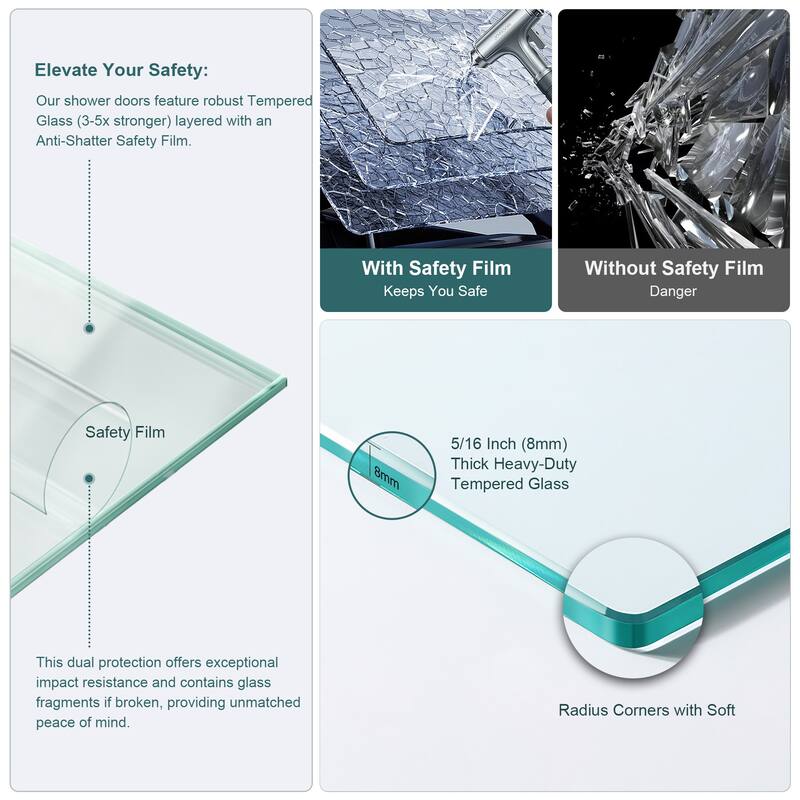 Elevate Your Safety:

Our shower doors feature robust Tempered Glass (3-5x stronger) layered with an Anti-Shatter Safety Film.

Safety Film

This dual protection offers exceptional impact resistance and contains glass fragments if broken, providing unmatched peace of mind.

With Safety Film
Keeps You Safe

Without Safety Film
Danger

8mm

5/16 Inch (8mm)
Thick Heavy-Duty
Tempered Glass

Radius Corners with Soft