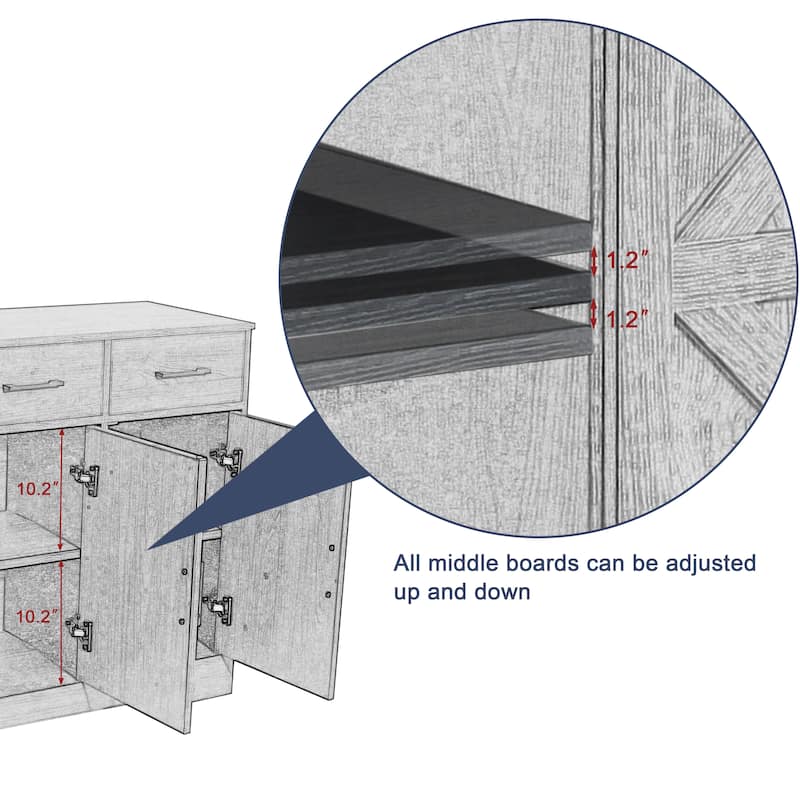 1.2″
1.2″
10.2″
10.2″
All middle boards can be adjusted up and down