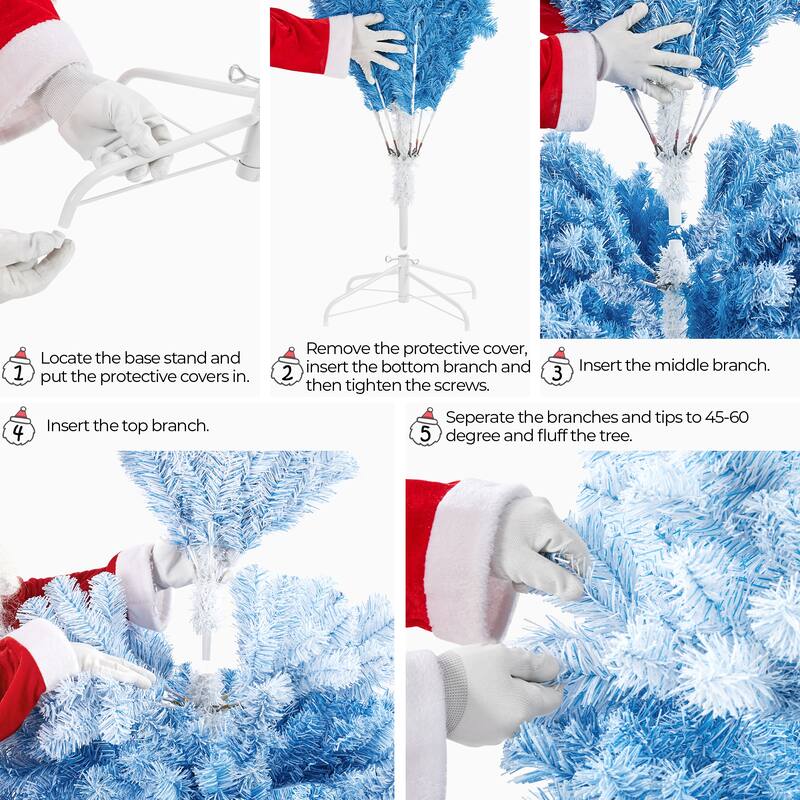 1 Locate the base stand and put the protective covers in.

2 Remove the protective cover, insert the bottom branch and then tighten the screws.

3 Insert the middle branch.

4 Insert the top branch.

5 Seperate the branches and tips to 45-60 degree and fluff the tree.