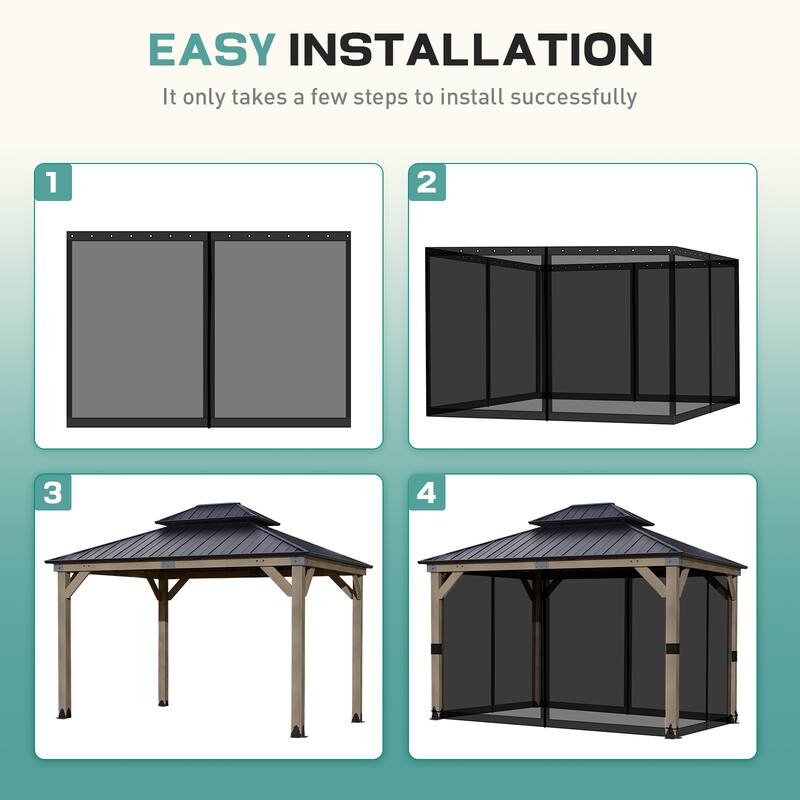 EASY INSTALLATION

It only takes a few steps to install successfully

1

2

3

4