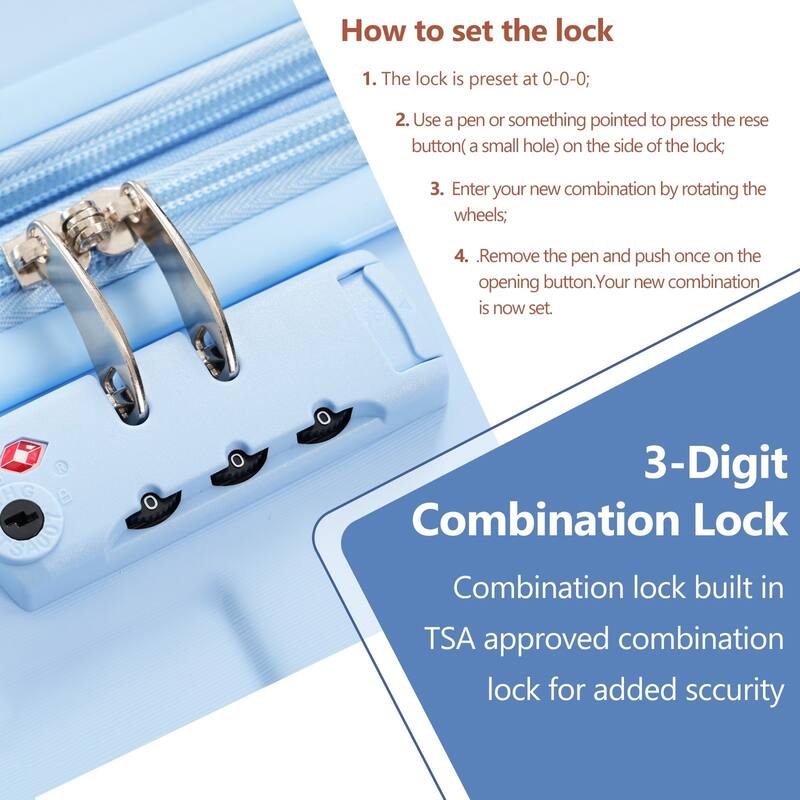 How to set the lock

1. The lock is preset at 0-0-0;

2. Use a pen or something pointed to press the rese button( a small hole) on the side of the lock;

3. Enter your new combination by rotating the wheels;

4. .Remove the pen and push once on the opening button.Your new combination is now set.

0 0 0

3-Digit Combination Lock

Combination lock built in TSA approved combination lock for added sccurity