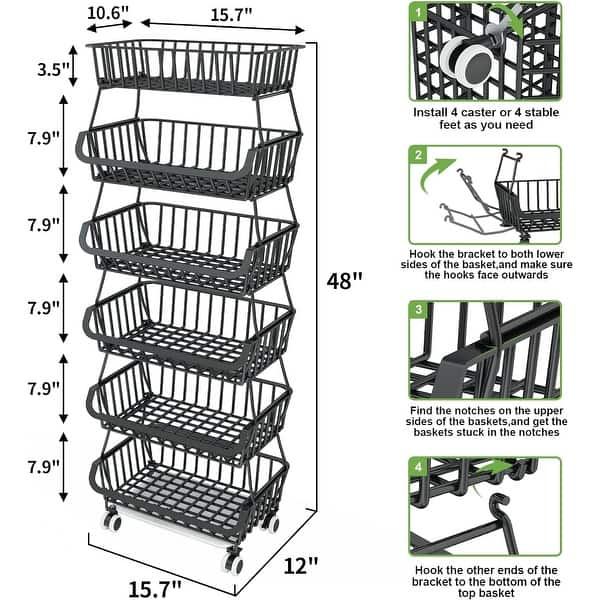 10.6"
15.7"
3.5"
7.9"
7.9"
7.9"
7.9"
7.9"
48"
12"
15.7"

1
Install 4 caster or 4 stable feet as you need

2
Hook the bracket to both lower sides of the basket,and make sure the hooks face outwards

3
Find the notches on the upper sides of the baskets,and get the baskets stuck in the notches

4
Hook the other ends of the bracket to the bottom of the top basket