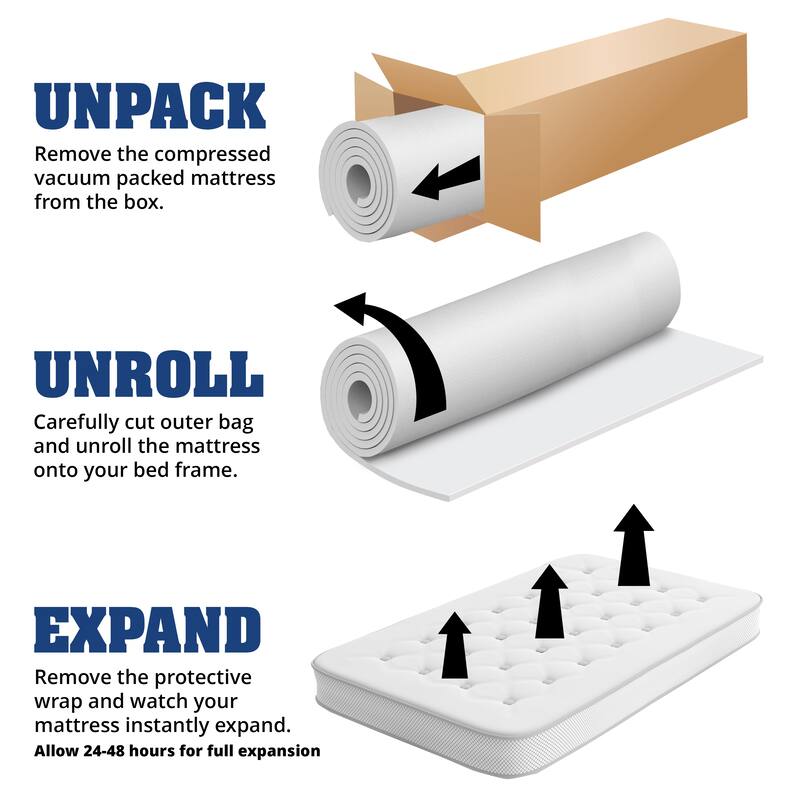 UNPACK
Remove the compressed vacuum packed mattress from the box.

UNROLL
Carefully cut outer bag and unroll the mattress onto your bed frame.

EXPAND
Remove the protective wrap and watch your mattress instantly expand.
Allow 24-48 hours for full expansion