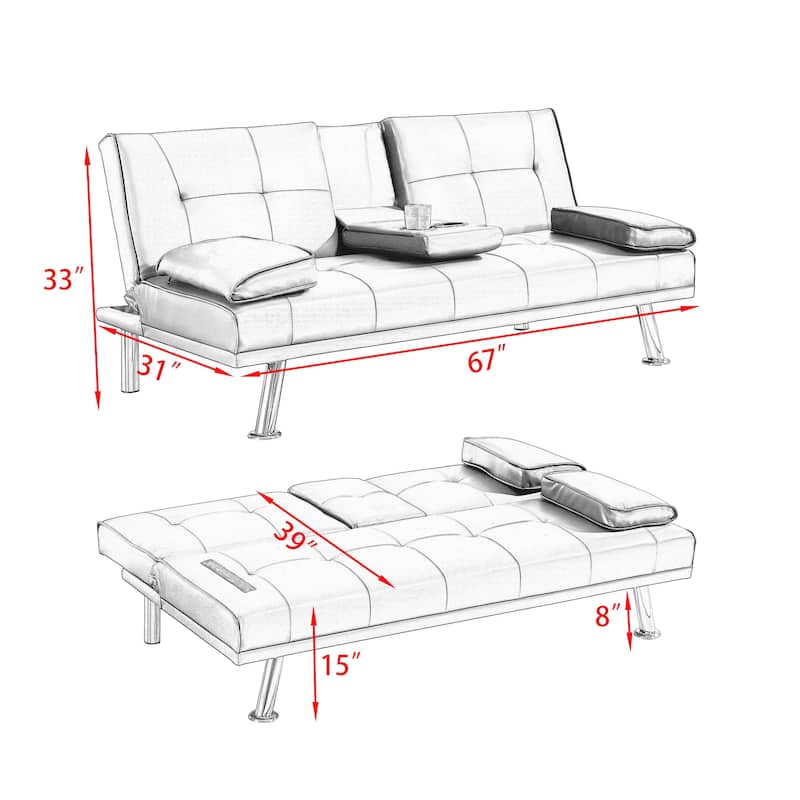 33″
31″
67″
39″
8″
15″