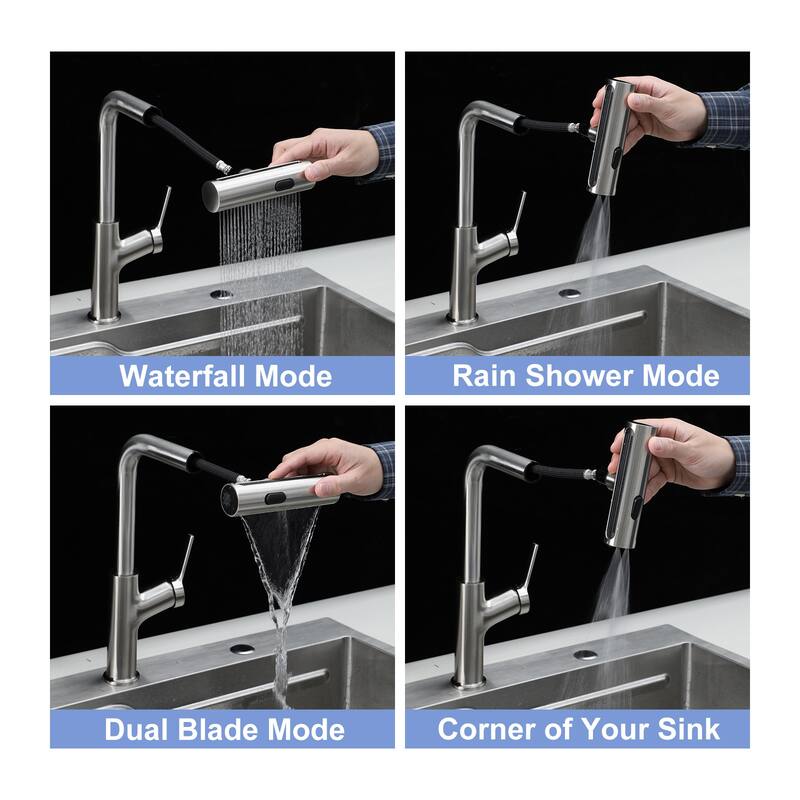 Waterfall Mode

Rain Shower Mode

Dual Blade Mode

Corner of Your Sink