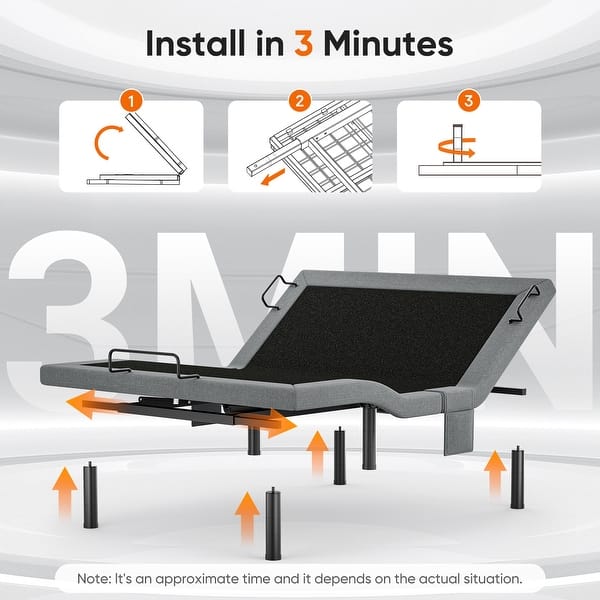 Install in 3 Minutes

1

2

3

3MIN

Note: It's an approximate time and it depends on the actual situation.