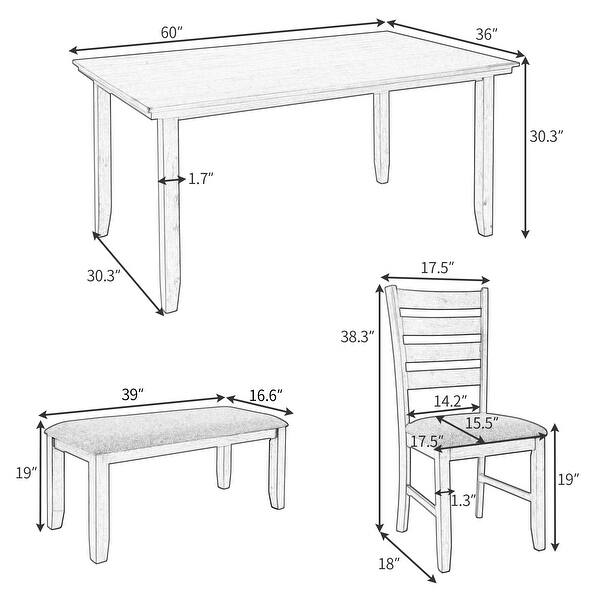 60″
36″
30.3″
1.7″
30.3″
17.5″
38.3″
39″
16.6″
14.2″
15.5″
17.5″
19″
19″
1.3″
18″