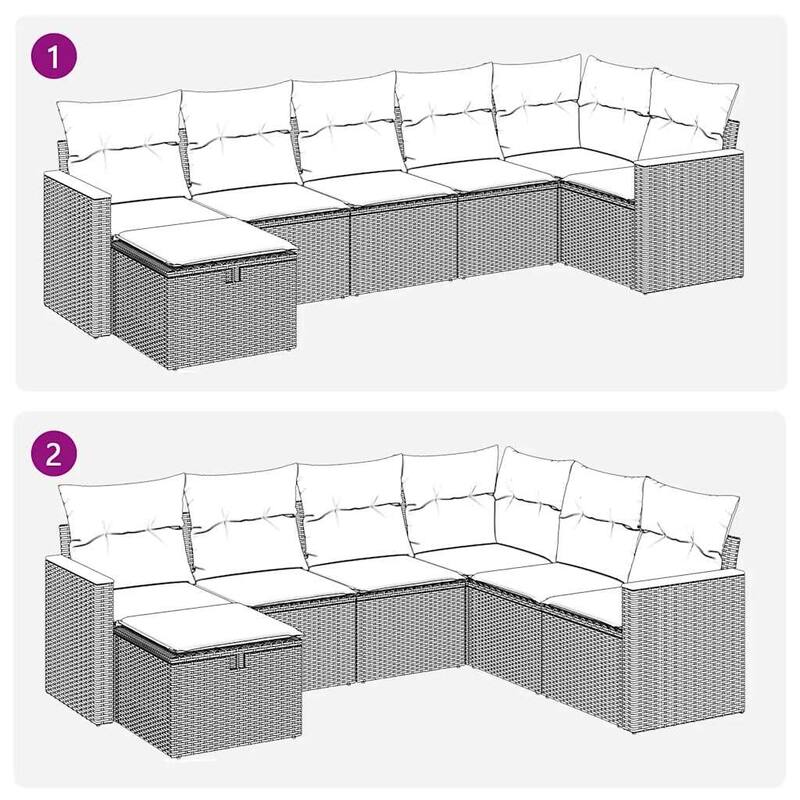 1

2