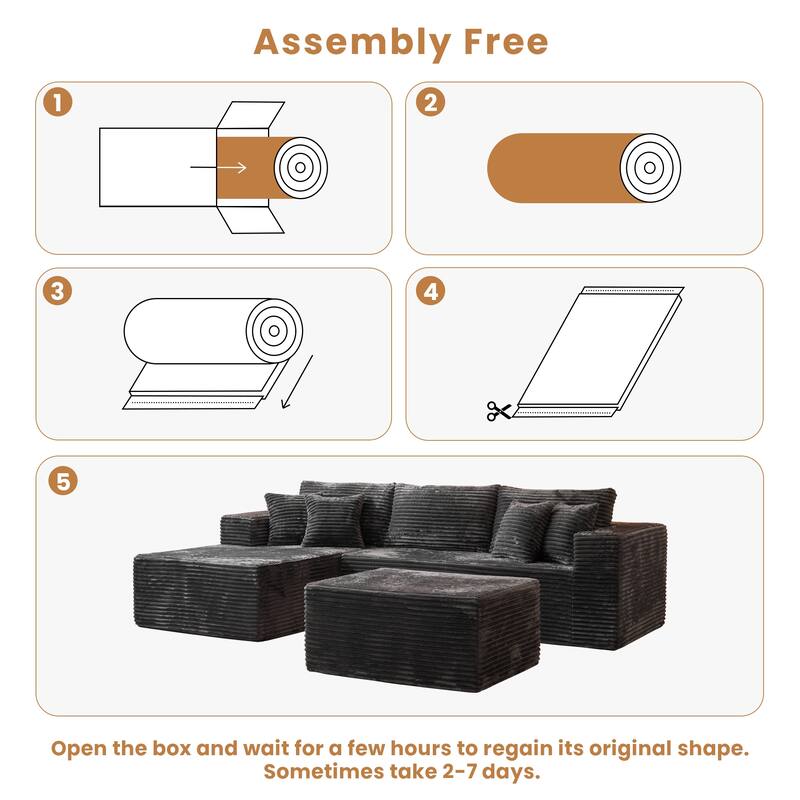 Assembly Free

1

2

3

4

5

Open the box and wait for a few hours to regain its original shape. Sometimes take 2-7 days.