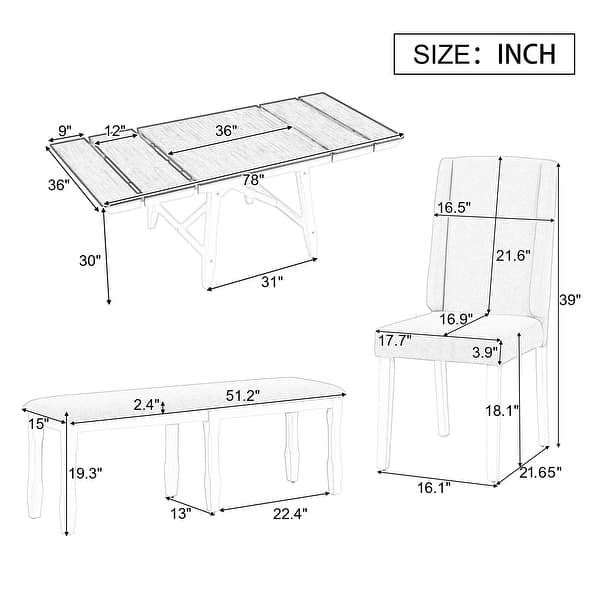 SIZE: INCH

9"
12"
36"
36"
78"
30"
31"

16.5"
21.6"
39"
16.9"
17.7"
3.9"
18.1"
16.1"
21.65"

2.4"
51.2"
15"
19.3"
13"
22.4"