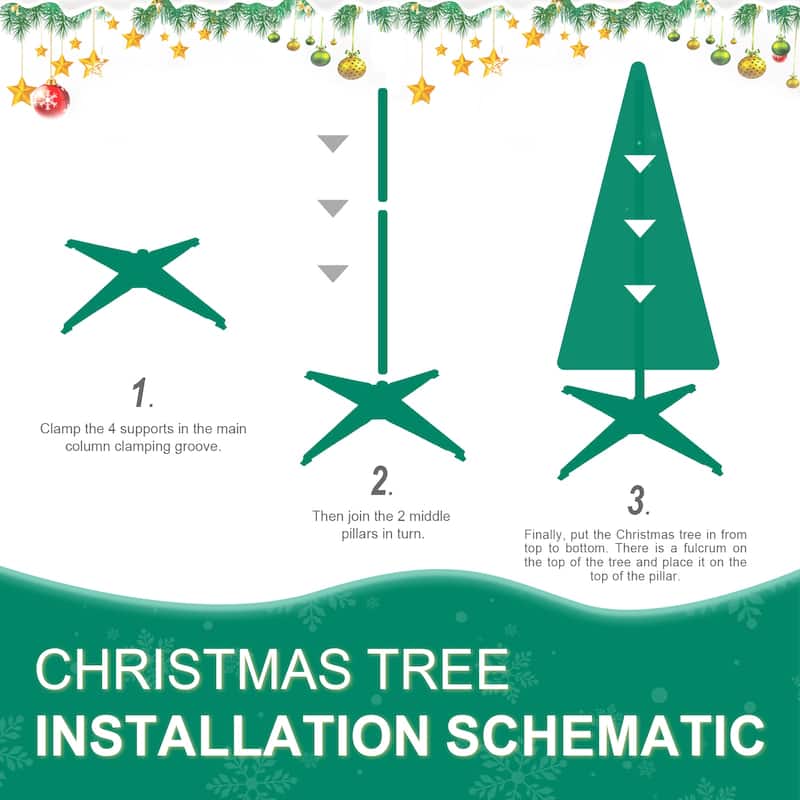 1.

Clamp the 4 supports in the main column clamping groove.

2.

Then join the 2 middle pillars in turn.

3.

Finally, put the Christmas tree in from top to bottom. There is a fulcrum on the top of the tree and place it on the top of the pillar.

CHRISTMAS TREE
INSTALLATION SCHEMATIC