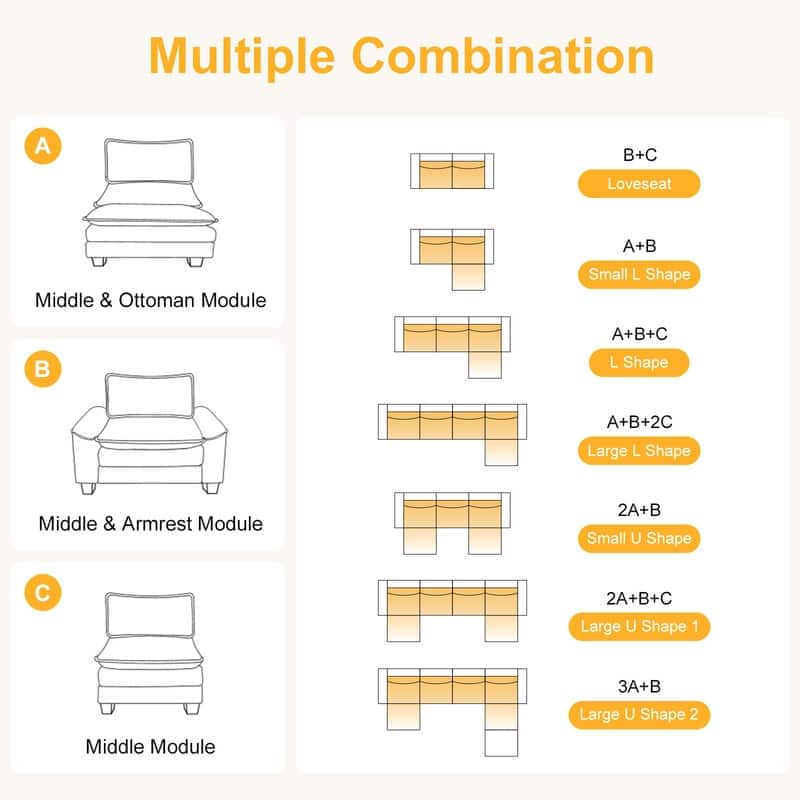 Multiple Combination

A

Middle & Ottoman Module

B

Middle & Armrest Module

C

Middle Module

B+C
Loveseat

A+B
Small L Shape

A+B+C
L Shape

A+B+2C
Large L Shape

2A+B
Small U Shape

2A+B+C
Large U Shape 1

3A+B
Large U Shape 2