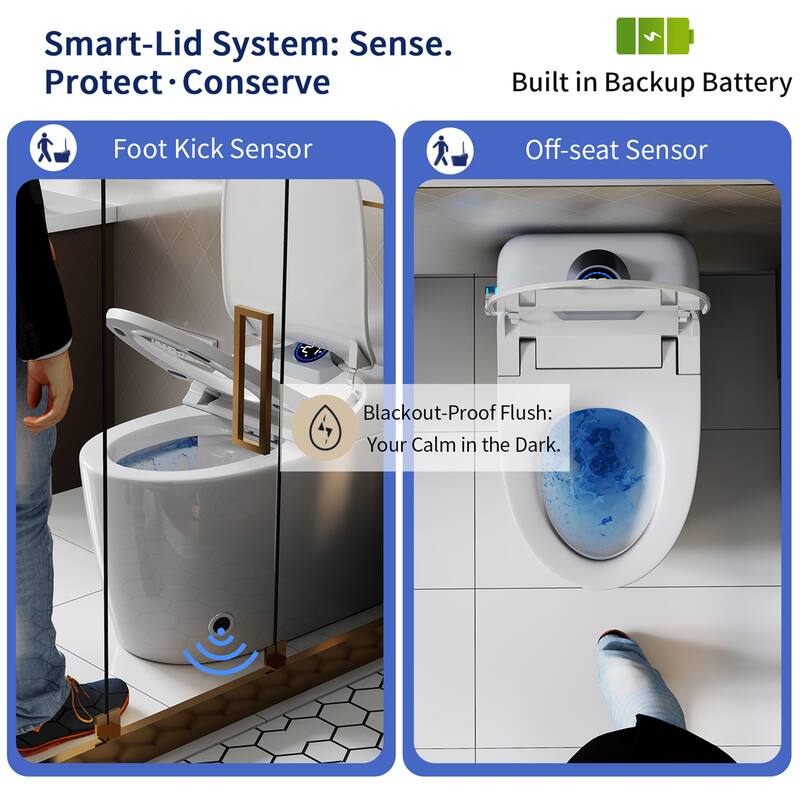 Smart-Lid System: Sense. Protect · Conserve

Built in Backup Battery

Foot Kick Sensor

Off-seat Sensor

Blackout-Proof Flush: Your Calm in the Dark.