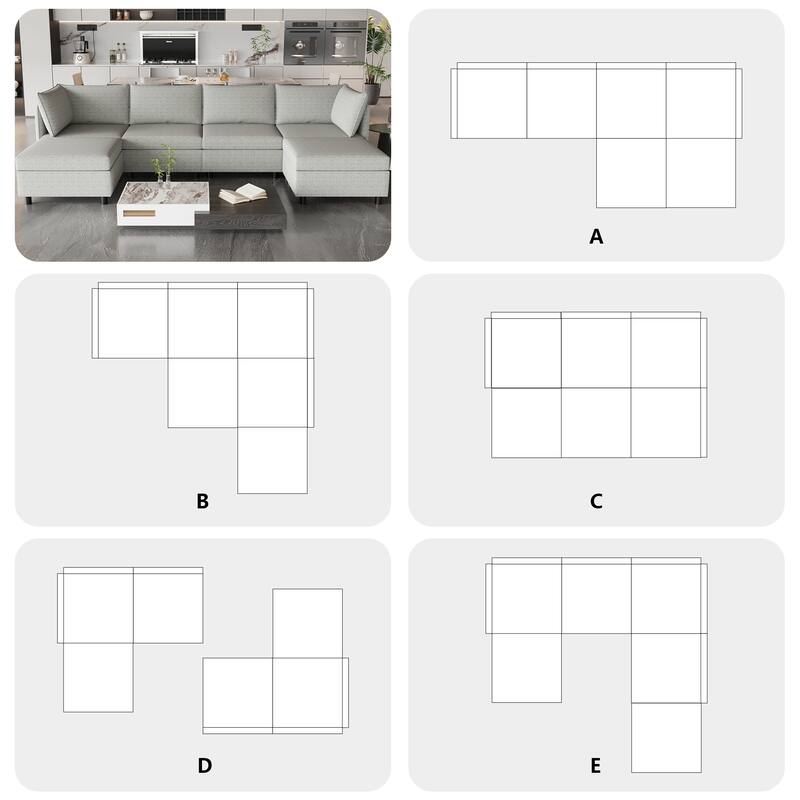 A

B

C

D

E