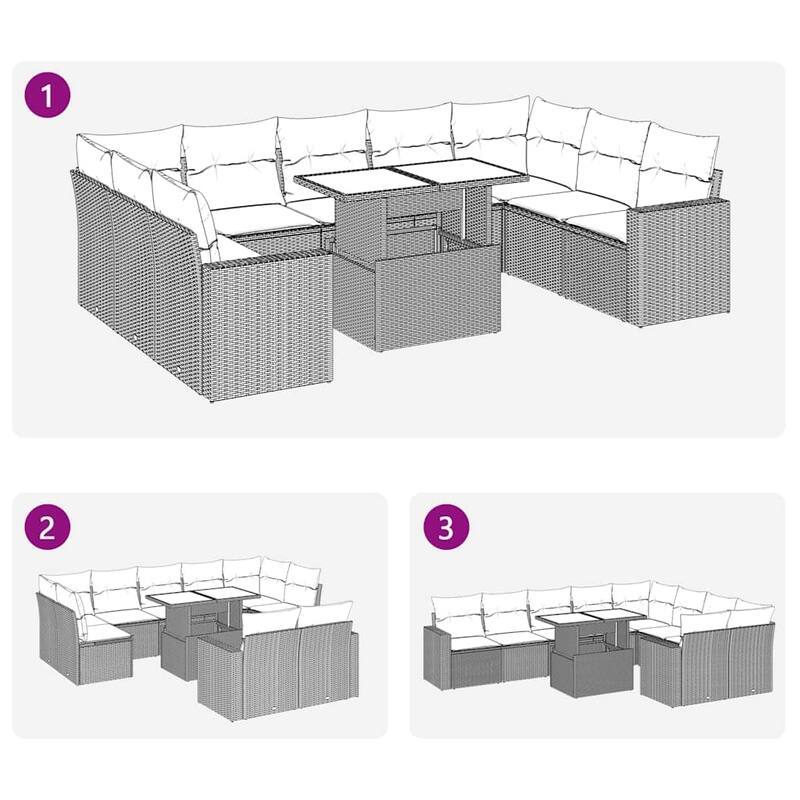 1

2

3