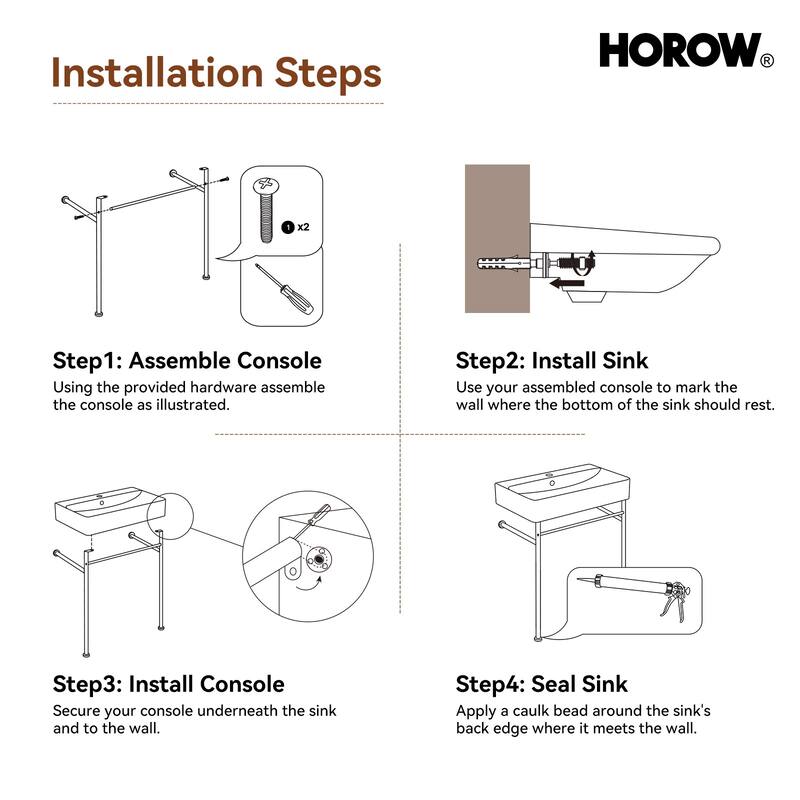 Installation Steps

HOROW®

1 x2

Step1: Assemble Console
Using the provided hardware assemble the console as illustrated.

Step2: Install Sink
Use your assembled console to mark the wall where the bottom of the sink should rest.

Step3: Install Console
Secure your console underneath the sink and to the wall.

Step4: Seal Sink
Apply a caulk bead around the sink's back edge where it meets the wall.