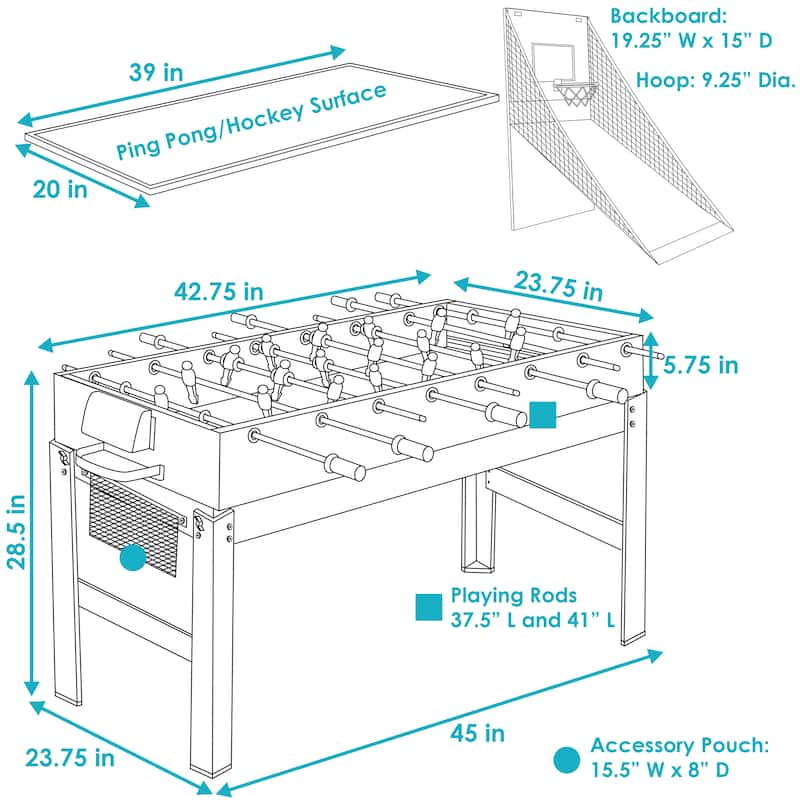 39 in

Ping Pong/Hockey Surface

20 in

Backboard:
19.25" W x 15" D

Hoop: 9.25" Dia.

42.75 in

23.75 in

5.75 in

28.5 in

Playing Rods
37.5" L and 41" L

45 in

23.75 in

Accessory Pouch:
15.5" W x 8" D