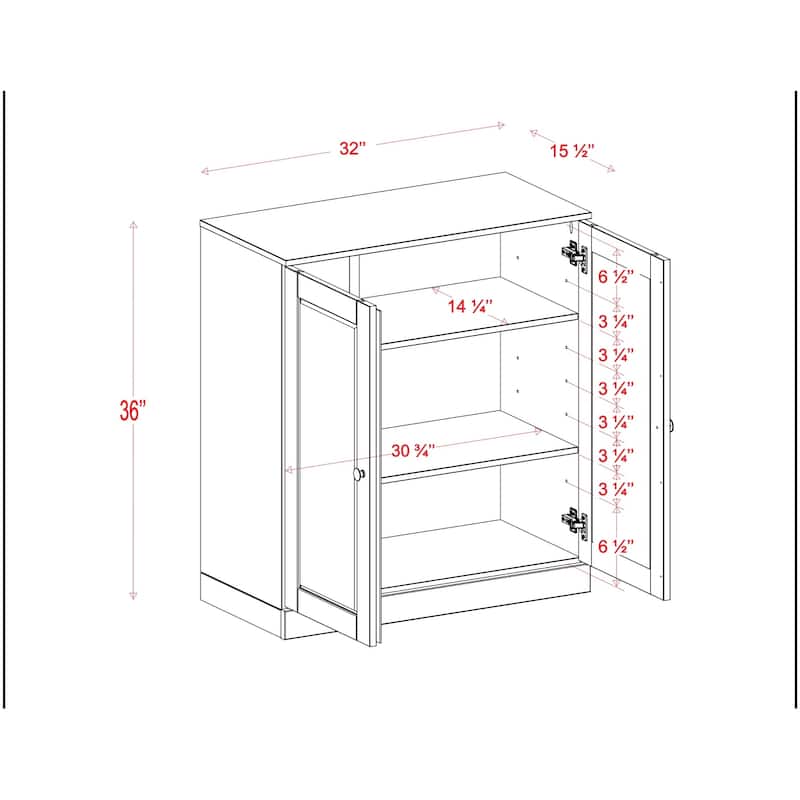 32"
15 ½"
36"
14 ¼"
30 ¾"
6 ½"
3 ¼"
3 ¼"
3 ¼"
3 ¼"
3 ¼"
3 ¼"
6 ½"