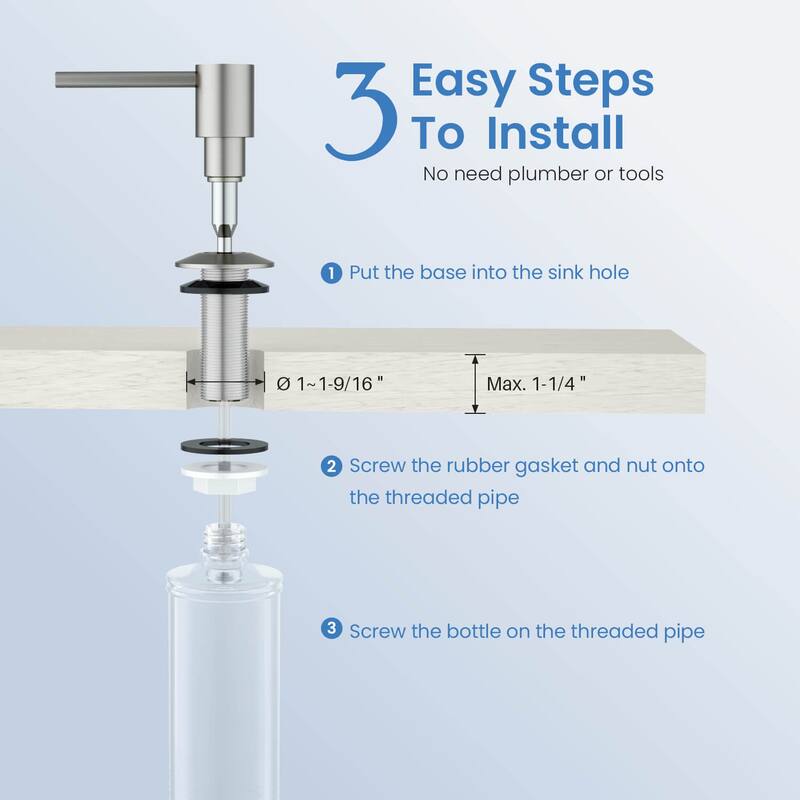 3 Easy Steps To Install

No need plumber or tools

1 Put the base into the sink hole

Ø 1~1-9/16 "

Max. 1-1/4 "

2 Screw the rubber gasket and nut onto the threaded pipe

3 Screw the bottle on the threaded pipe