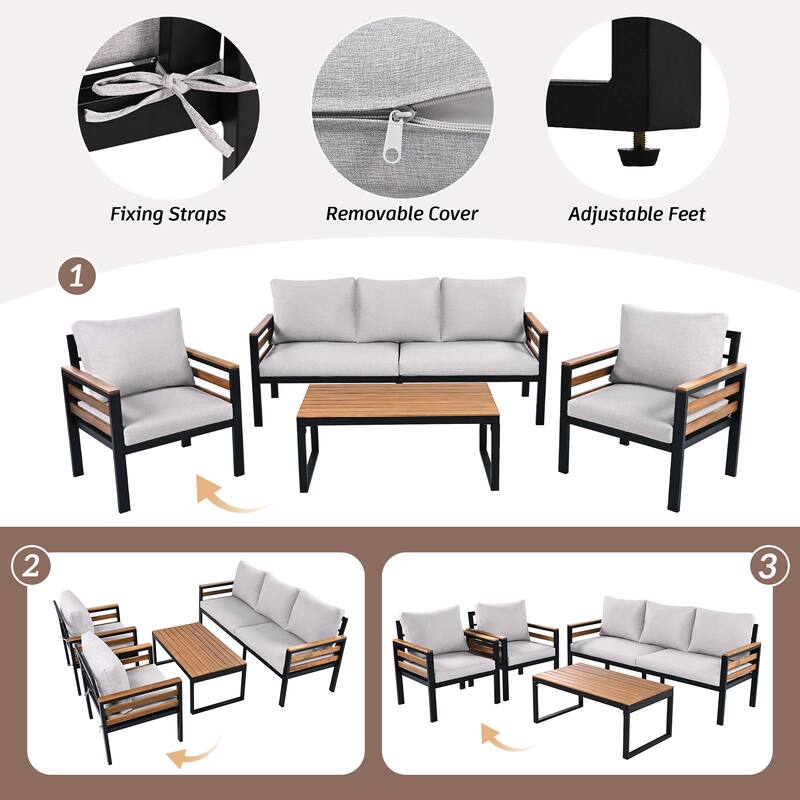 Fixing Straps
Removable Cover
Adjustable Feet

1

2

3