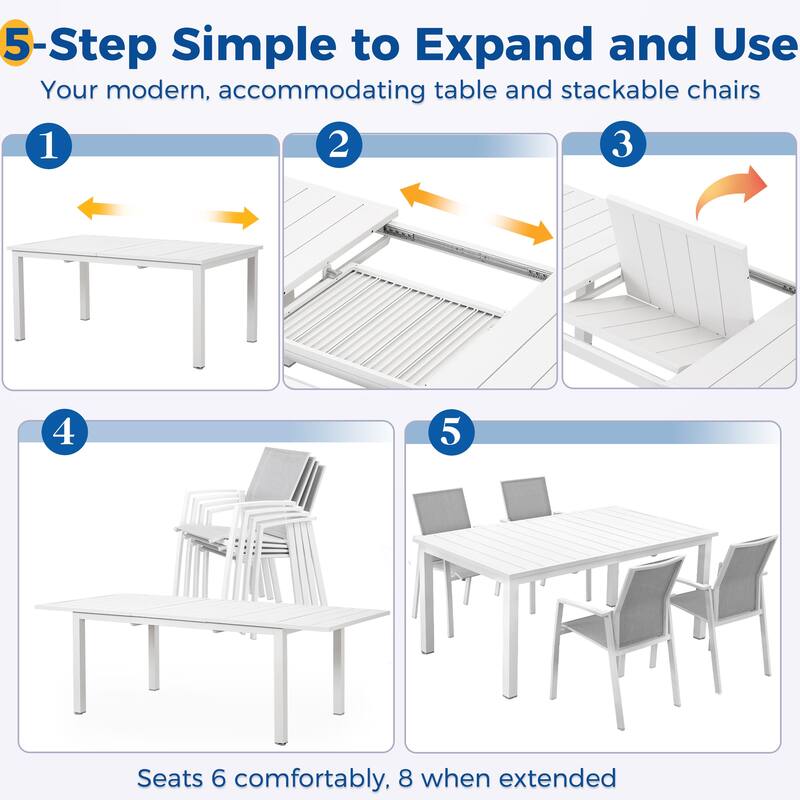 5-Step Simple to Expand and Use

Your modern, accommodating table and stackable chairs

1

2

3

4

5

Seats 6 comfortably, 8 when extended