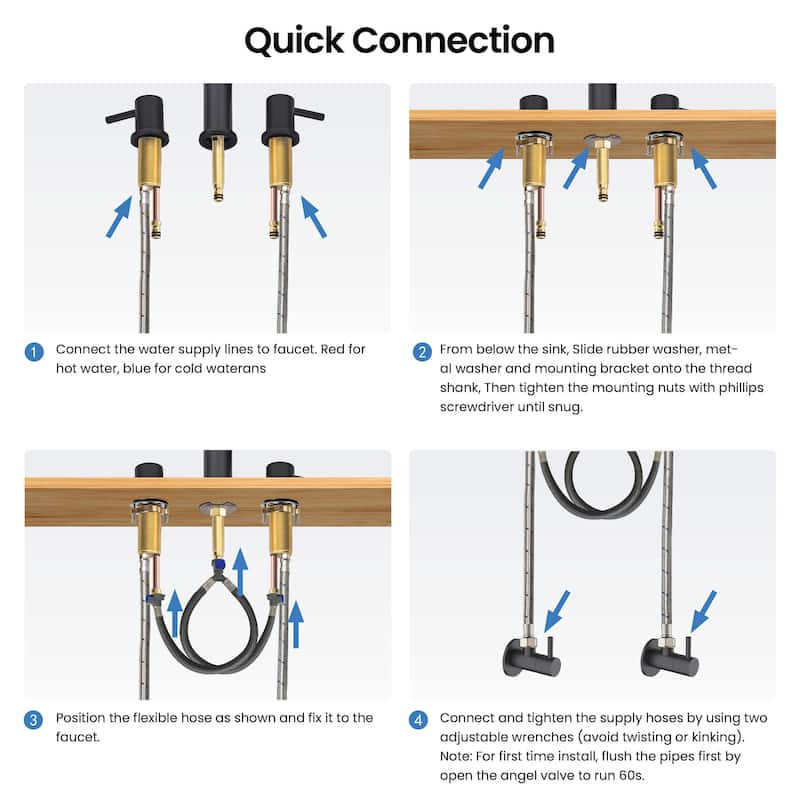 Quick Connection

1 Connect the water supply lines to faucet. Red for hot water, blue for cold waterans

2 From below the sink, Slide rubber washer, metal washer and mounting bracket onto the thread shank, Then tighten the mounting nuts with phillips screwdriver until snug.

3 Position the flexible hose as shown and fix it to the faucet.

4 Connect and tighten the supply hoses by using two adjustable wrenches (avoid twisting or kinking). Note: For first time install, flush the pipes first by open the angel valve to run 60s.