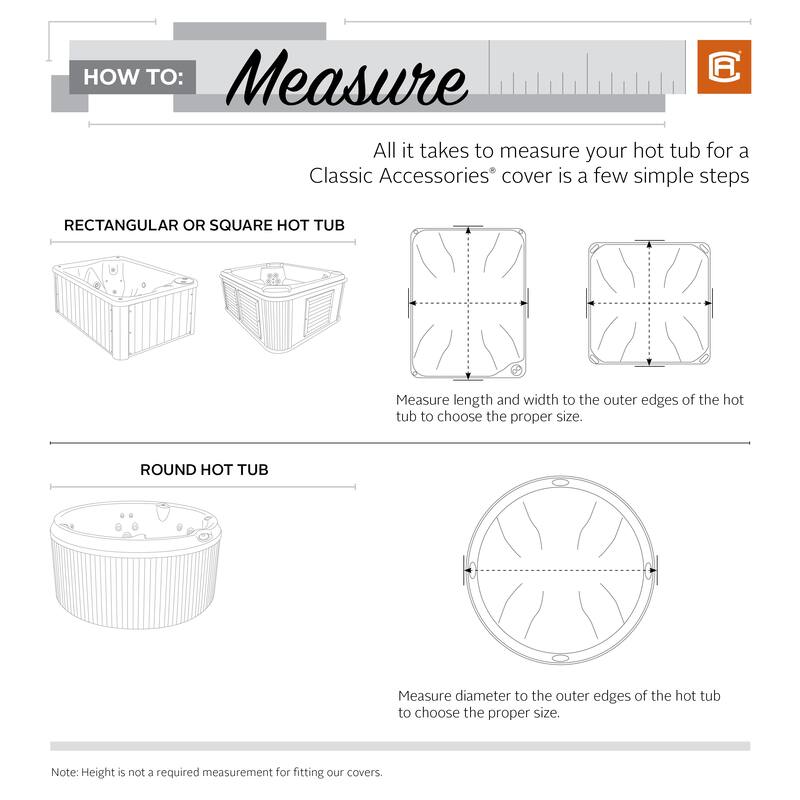 HOW TO: Measure

All it takes to measure your hot tub for a Classic Accessories® cover is a few simple steps

RECTANGULAR OR SQUARE HOT TUB

Measure length and width to the outer edges of the hot tub to choose the proper size.

ROUND HOT TUB

Measure diameter to the outer edges of the hot tub to choose the proper size.

Note: Height is not a required measurement for fitting our covers.