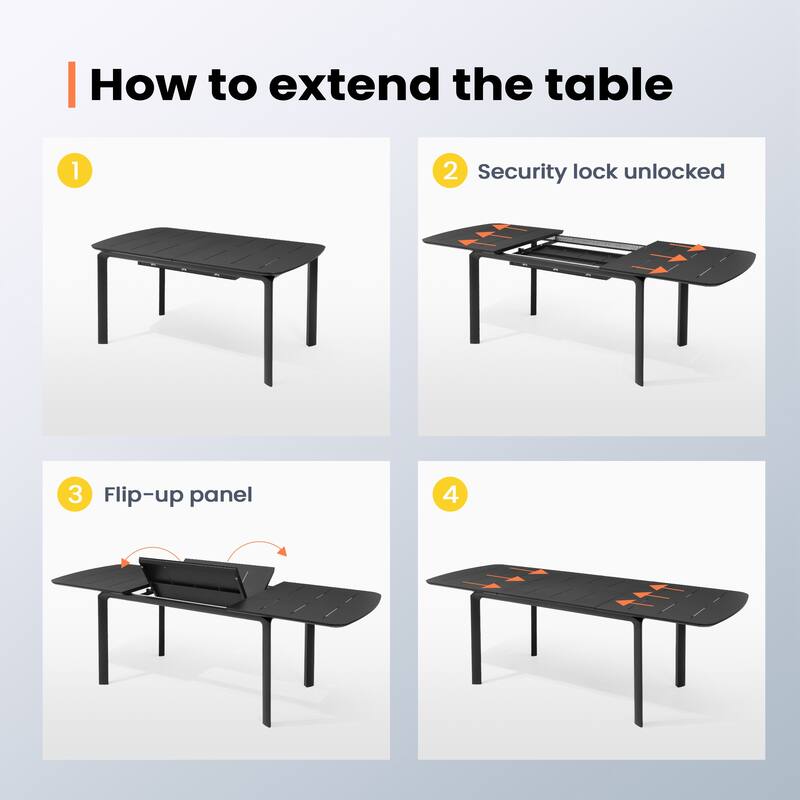 How to extend the table

1

2 Security lock unlocked

3 Flip-up panel

4